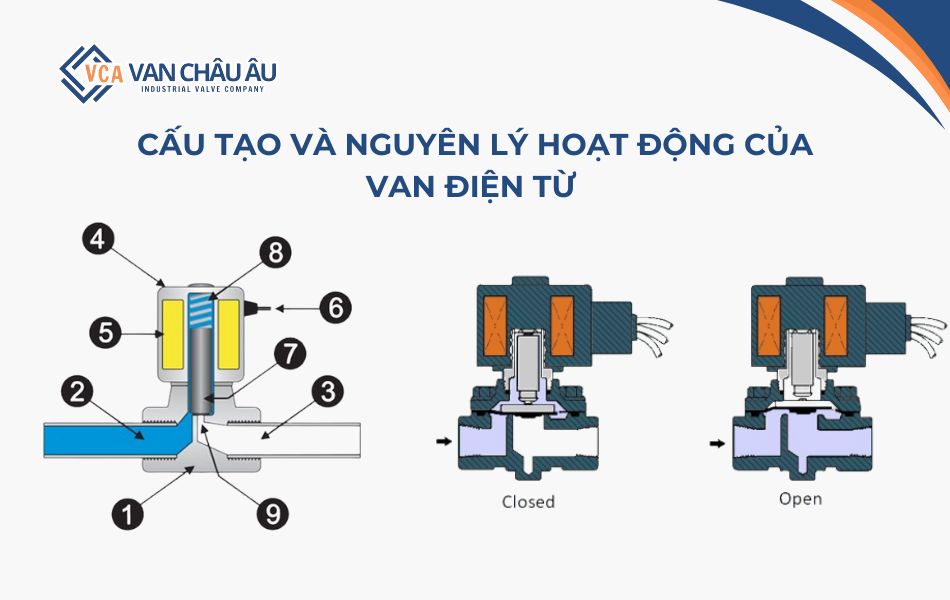 VCA VAN CHÂU ÂU
INDUSTRIAL VALVE COMPANY

CẤU TẠO VÀ NGUYÊN LÝ HOẠT ĐỘNG CỦA VAN ĐIỆN TỪ

4
8
5
6
7
2
3
1
9

Closed

Open